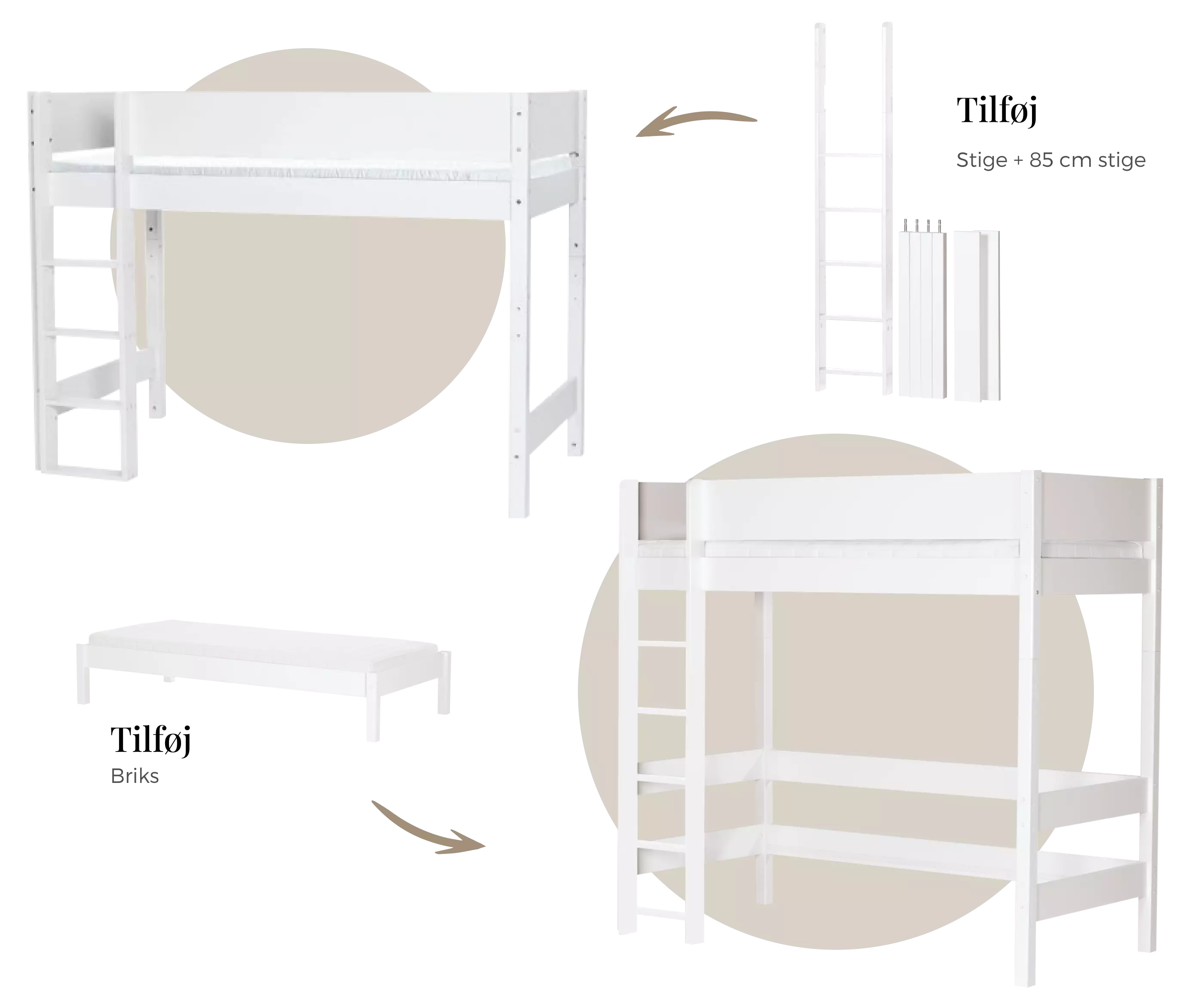 Tilføj

Stige + 85 cm stige

Tilføj

Briks